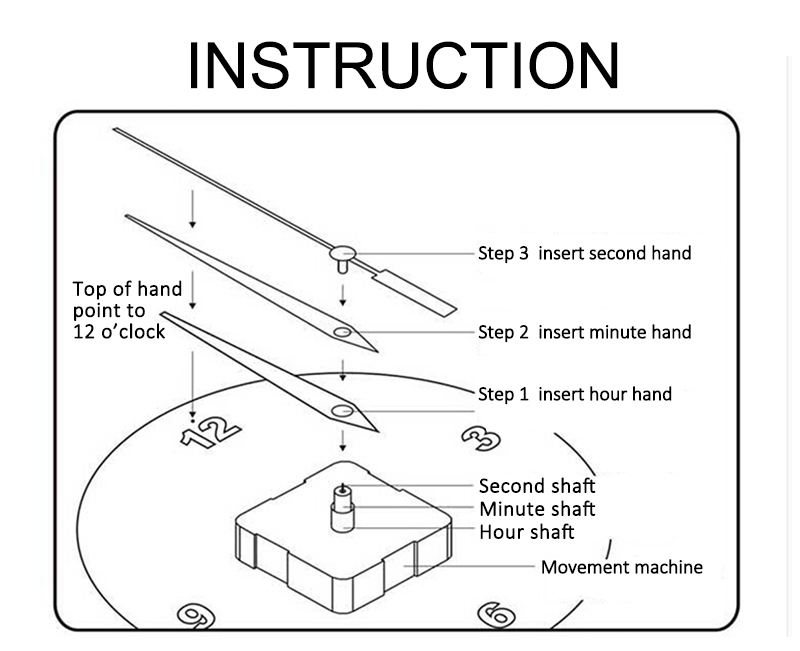 INSTRUCTION

Top of hand point to 12 o'clock

Step 3 insert second hand

Step 2 insert minute hand

Step 1 insert hour hand

12

3

Second shaft
Minute shaft
Hour shaft

Movement machine

9

6